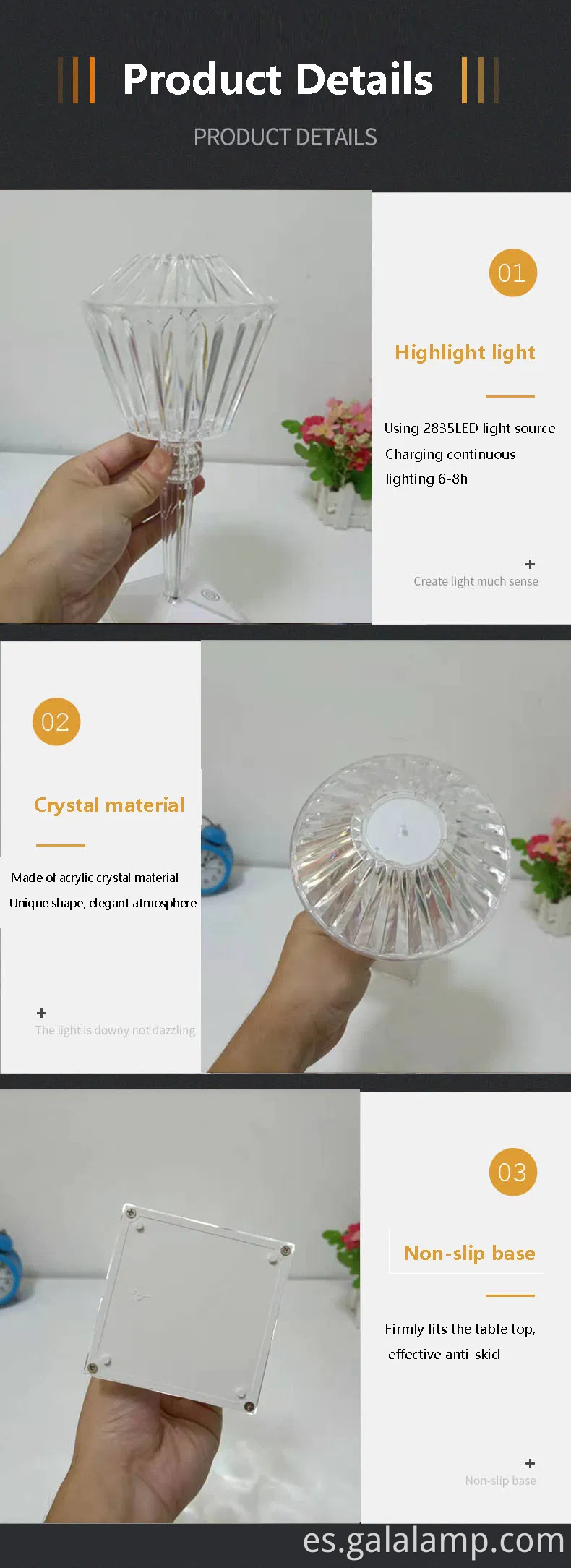 Product Details

PRODUCT DETAILS

01

Highlight light

Using 2835LED light source
Charging continuous
lighting 6-8h

+
Create light much sense

02

Crystal material

Made of acrylic crystal material
Unique shape, elegant atmosphere

+
The light is downy not dazzling

03

Non-slip base

Firmly fits the table top,
effective anti-skid

+
Non-slip base

es.galalamp.com